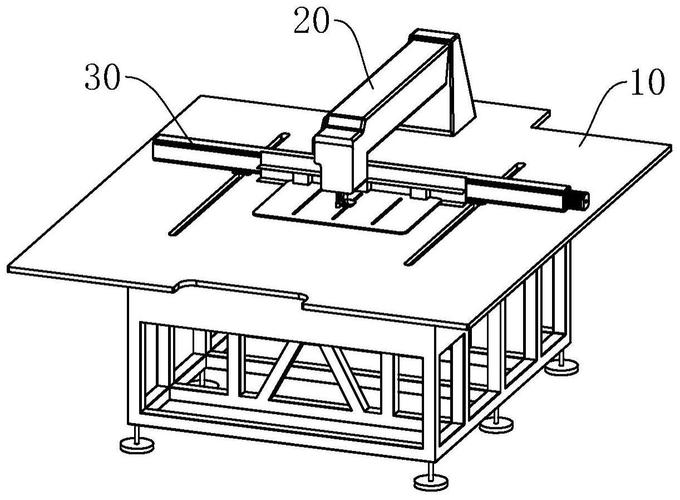 20
30
10